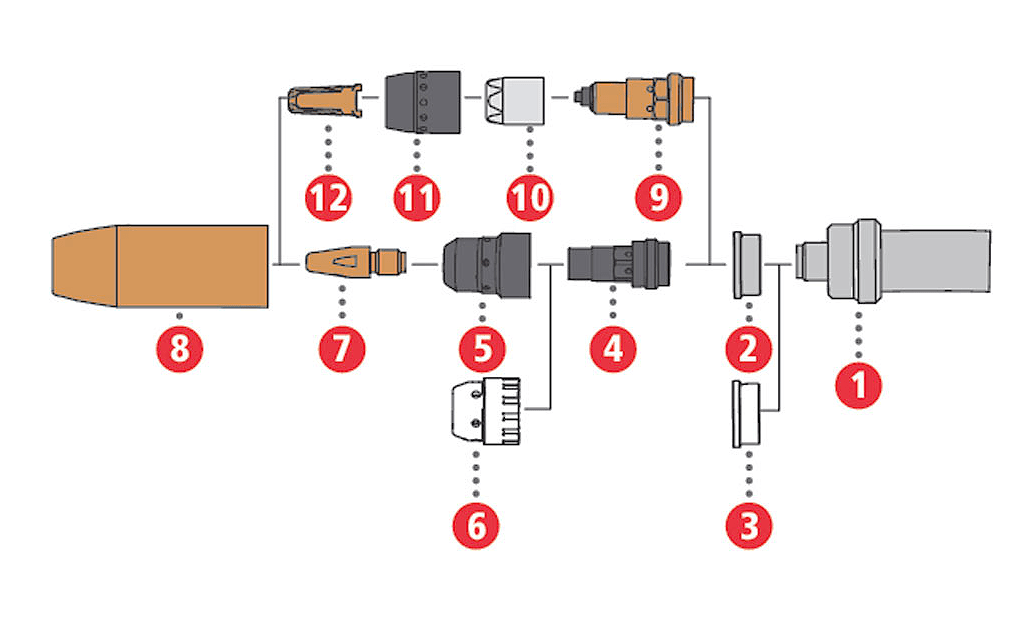 12 11 10 9

8 7 5 4 2 1

6 3